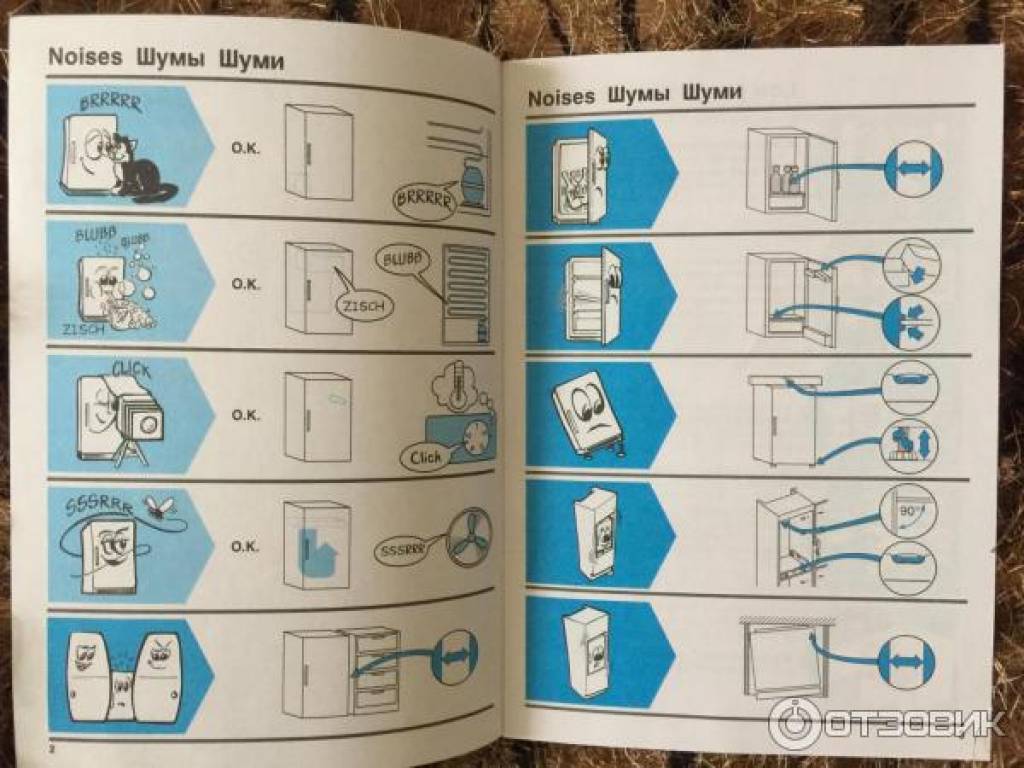 Noises Шумы Шуми

BRRRRR

O.K.

BRRRRR

BLUBB BLUBB

ZISCH

O.K.

BLUBB

ZISCH

CLICK

O.K.

Click

SSSRRR

O.K.

SSSRRR

2

Noises Шумы Шуми

90°

ОТЗОВИК